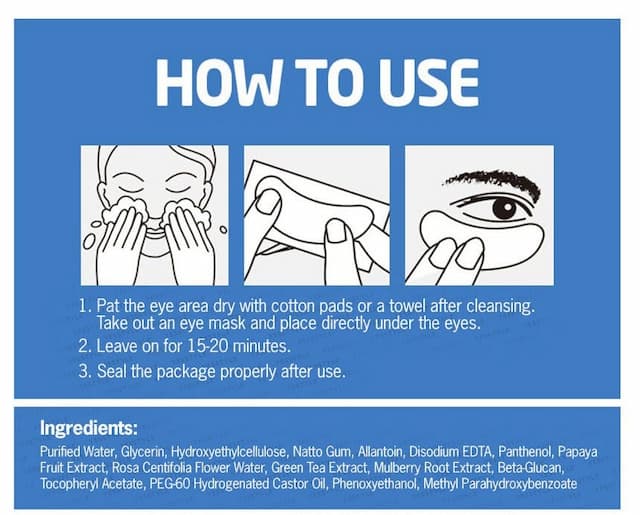 HOW TO USE

1. Pat the eye area dry with cotton pads or a towel after cleansing. Take out an eye mask and place directly under the eyes.
2. Leave on for 15-20 minutes.
3. Seal the package properly after use.

Ingredients:
Purified Water, Glycerin, Hydroxyethylcellulose, Natto Gum, Allantoin, Disodium EDTA, Panthenol, Papaya Fruit Extract, Rosa Centifolia Flower Water, Green Tea Extract, Mulberry Root Extract, Beta-Glucan, Tocopheryl Acetate, PEG-60 Hydrogenated Castor Oil, Phenoxyethanol, Methyl Parahydroxybenzoate